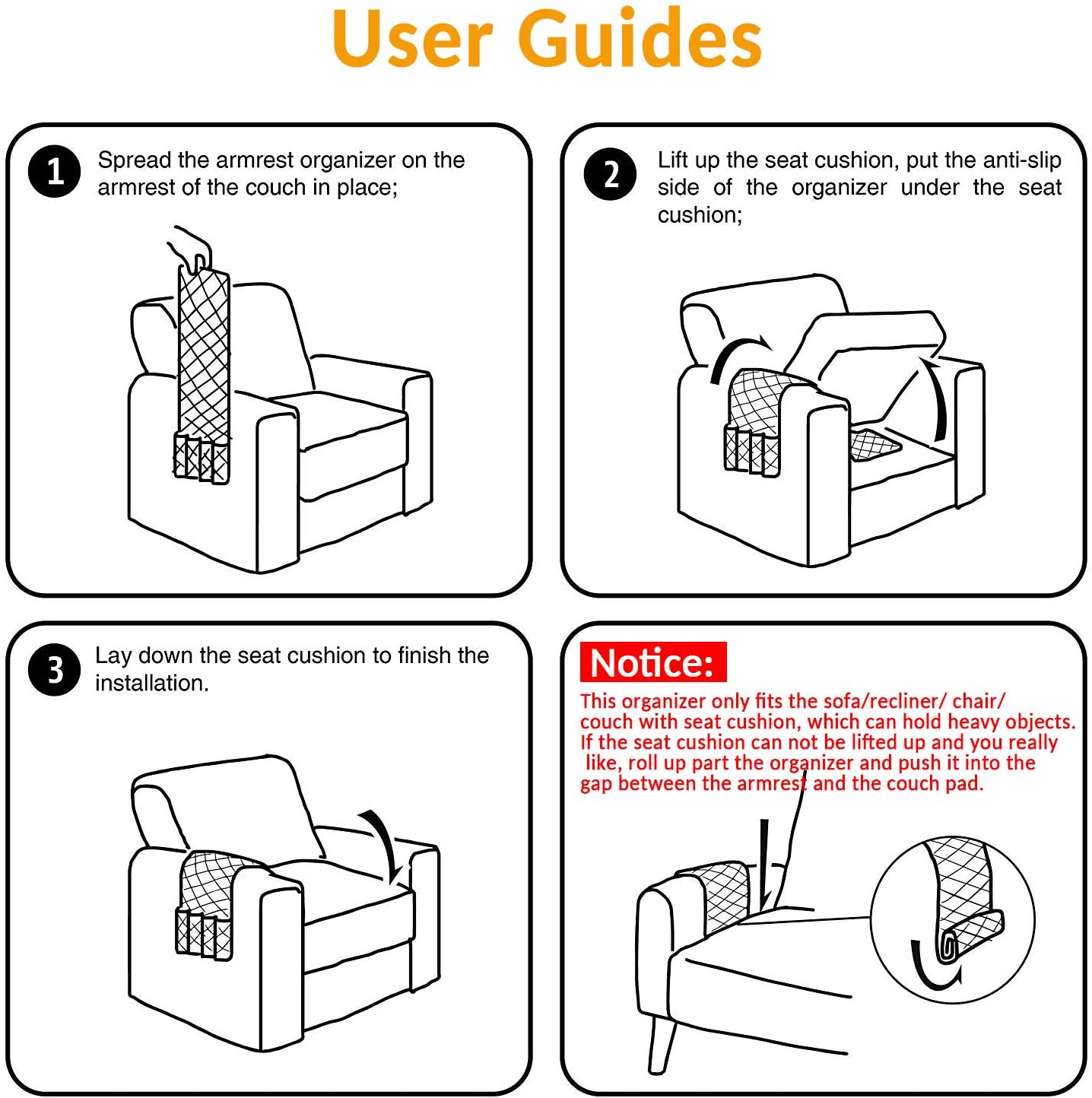 User Guides

1 Spread the armrest organizer on the armrest of the couch in place;

2 Lift up the seat cushion, put the anti-slip side of the organizer under the seat cushion;

3 Lay down the seat cushion to finish the installation.

Notice:

This organizer only fits the sofa/recliner/ chair/ couch with seat cushion, which can hold heavy objects. If the seat cushion can not be lifted up and you really like, roll up part the organizer and push it into the gap between the armrest and the couch pad.