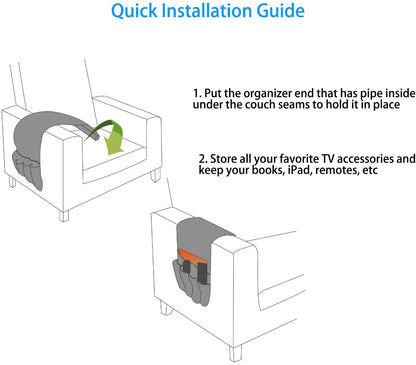 Quick Installation Guide

1. Put the organizer end that has pipe inside under the couch seams to hold it in place

2. Store all your favorite TV accessories and keep your books, iPad, remotes, etc