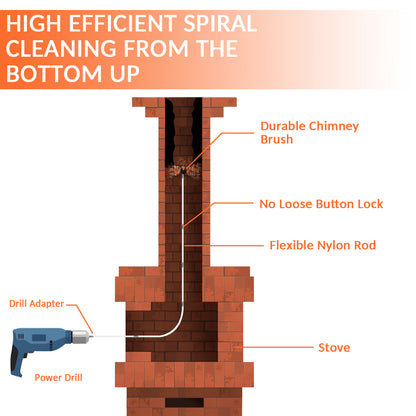 HIGH EFFICIENT SPIRAL CLEANING FROM THE BOTTOM UP

Durable Chimney Brush

No Loose Button Lock

Flexible Nylon Rod

Drill Adapter

Stove

Power Drill