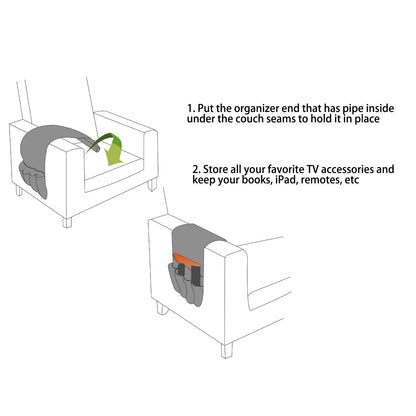 1. Put the organizer end that has pipe inside under the couch seams to hold it in place

2. Store all your favorite TV accessories and keep your books, iPad, remotes, etc