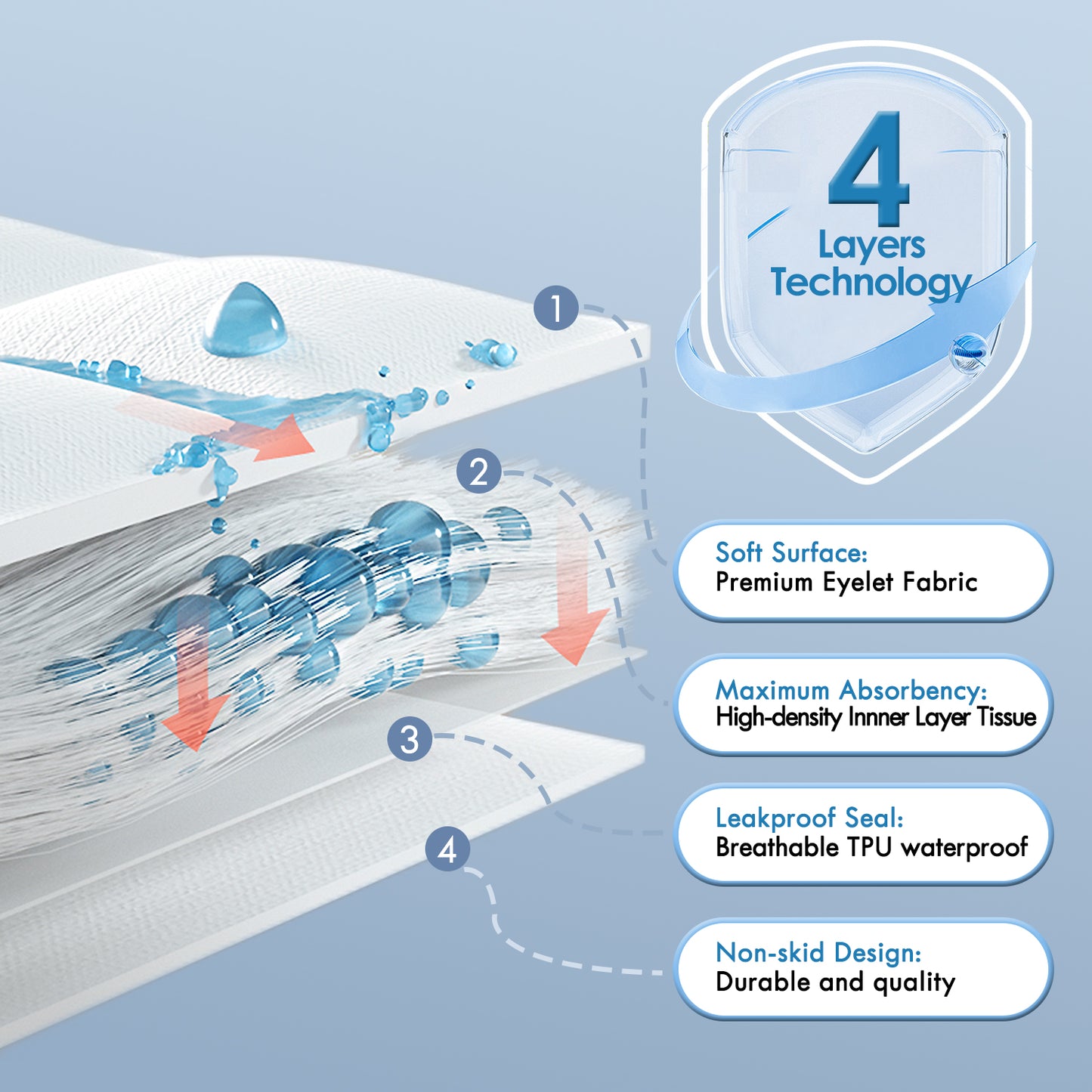 4
Layers
Technology

1

2

3

4

Soft Surface:
Premium Eyelet Fabric

Maximum Absorbency:
High-density Innner Layer Tissue

Leakproof Seal:
Breathable TPU waterproof

Non-skid Design:
Durable and quality