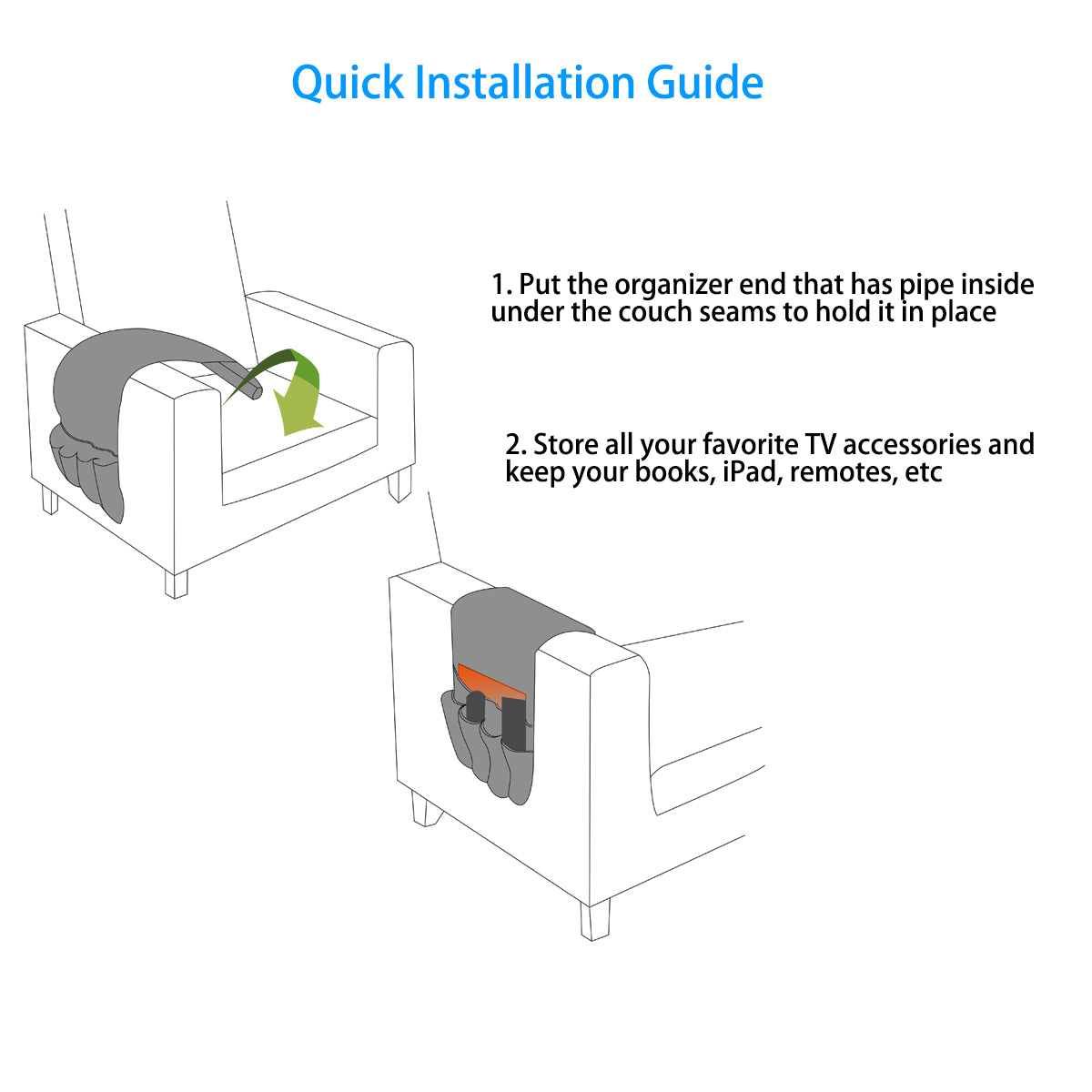 Quick Installation Guide

1. Put the organizer end that has pipe inside under the couch seams to hold it in place

2. Store all your favorite TV accessories and keep your books, iPad, remotes, etc