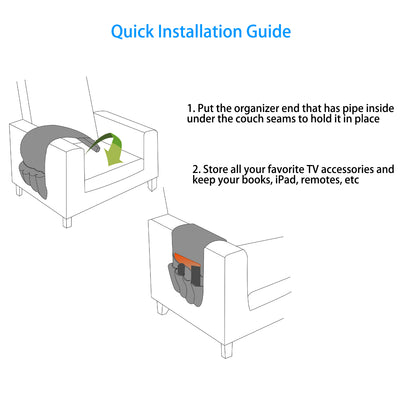 Quick Installation Guide

1. Put the organizer end that has pipe inside under the couch seams to hold it in place

2. Store all your favorite TV accessories and keep your books, iPad, remotes, etc