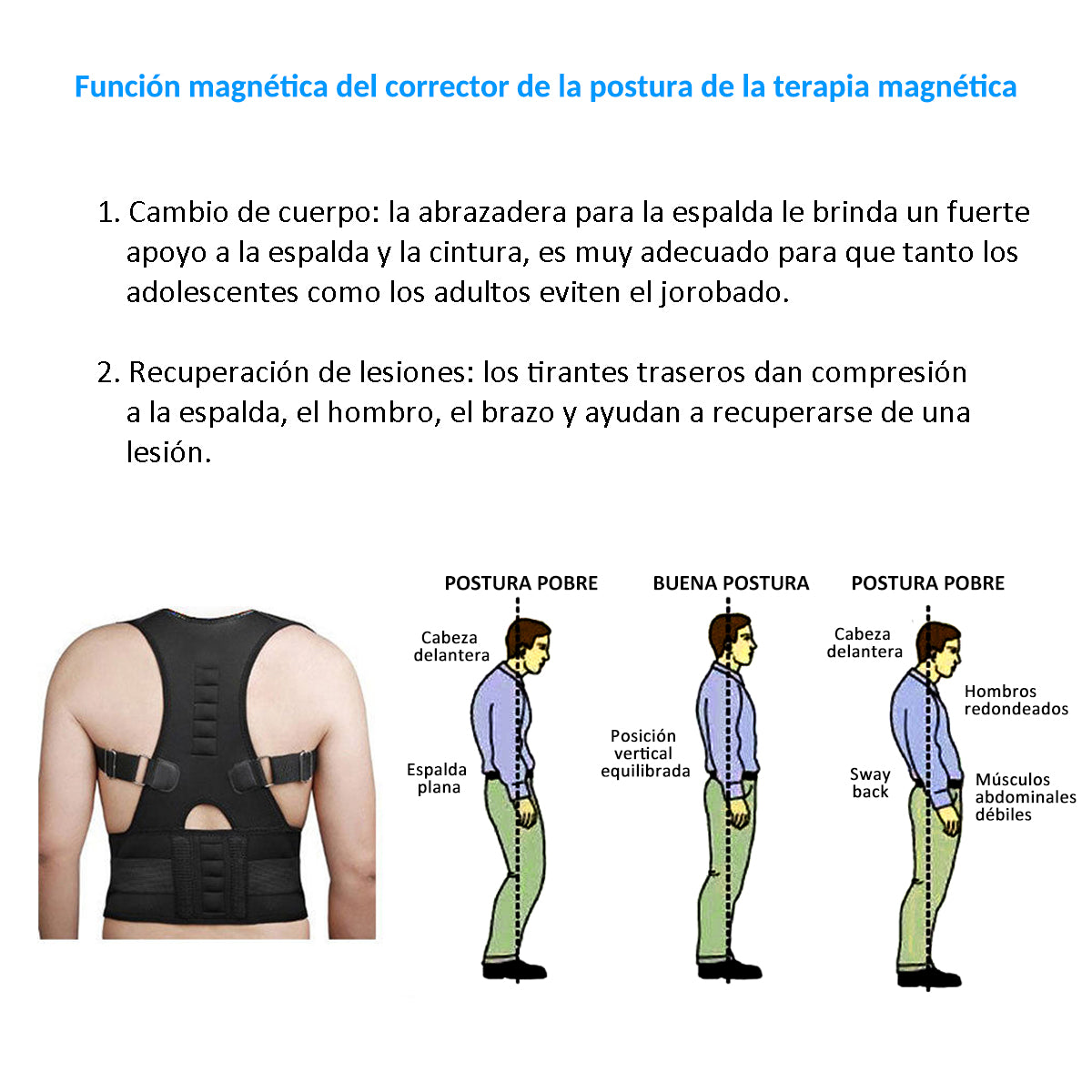 Función magnética del corrector de la postura de la terapia magnética

1. Cambio de cuerpo: la abrazadera para la espalda le brinda un fuerte apoyo a la espalda y la cintura, es muy adecuado para que tanto los adolescentes como los adultos eviten el jorobado.

2. Recuperación de lesiones: los tirantes traseros dan compresión a la espalda, el hombro, el brazo y ayudan a recuperarse de una lesión.

POSTURA POBRE

Cabeza delantera

Espalda plana

BUENA POSTURA

Posición vertical equilibrada

POSTURA POBRE

Cabeza delantera

Hombros redondeados

Sway back

Músculos abdominales débiles