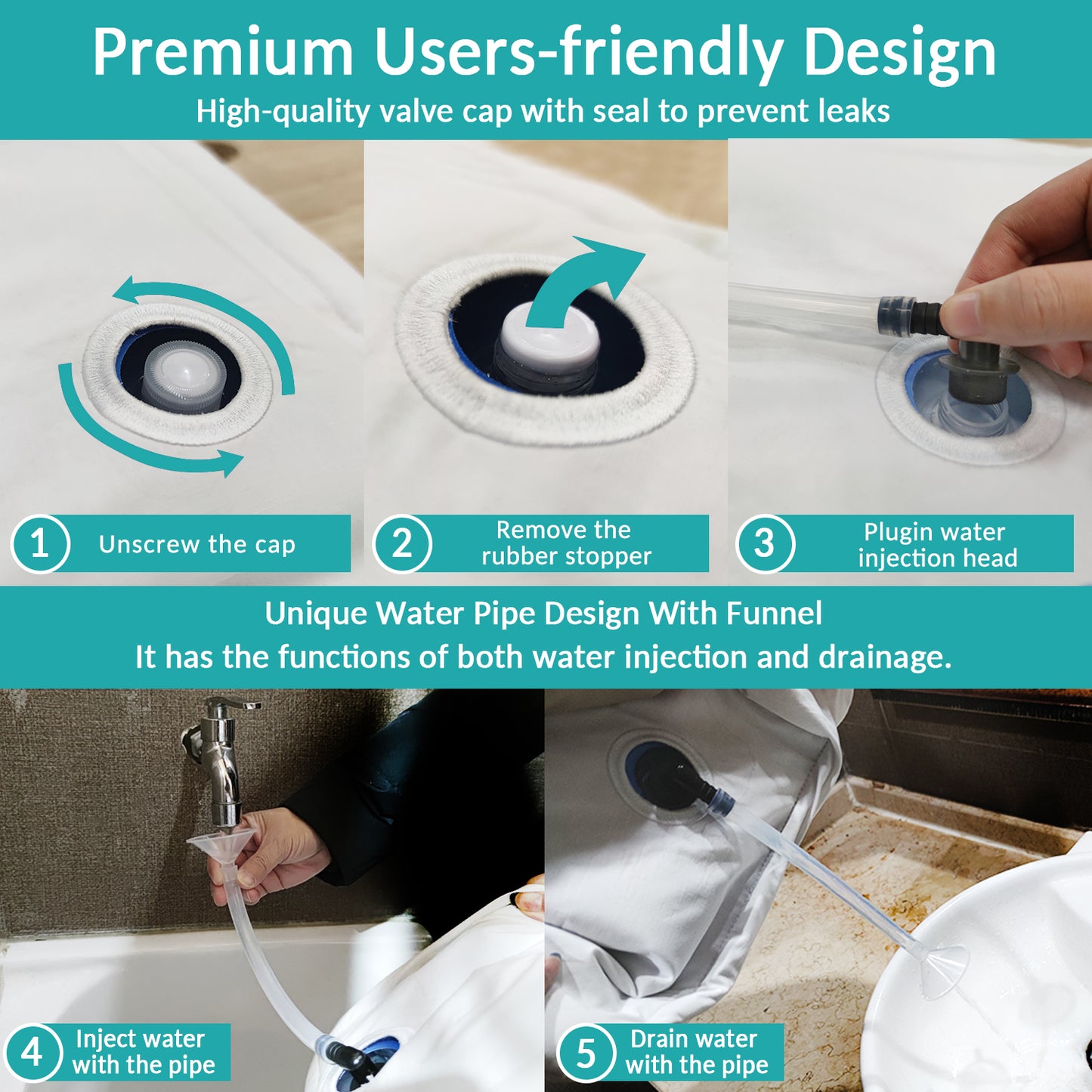 Premium Users-friendly Design
High-quality valve cap with seal to prevent leaks

1 Unscrew the cap

2 Remove the rubber stopper

3 Plugin water injection head

Unique Water Pipe Design With Funnel
It has the functions of both water injection and drainage.

4 Inject water with the pipe

5 Drain water with the pipe